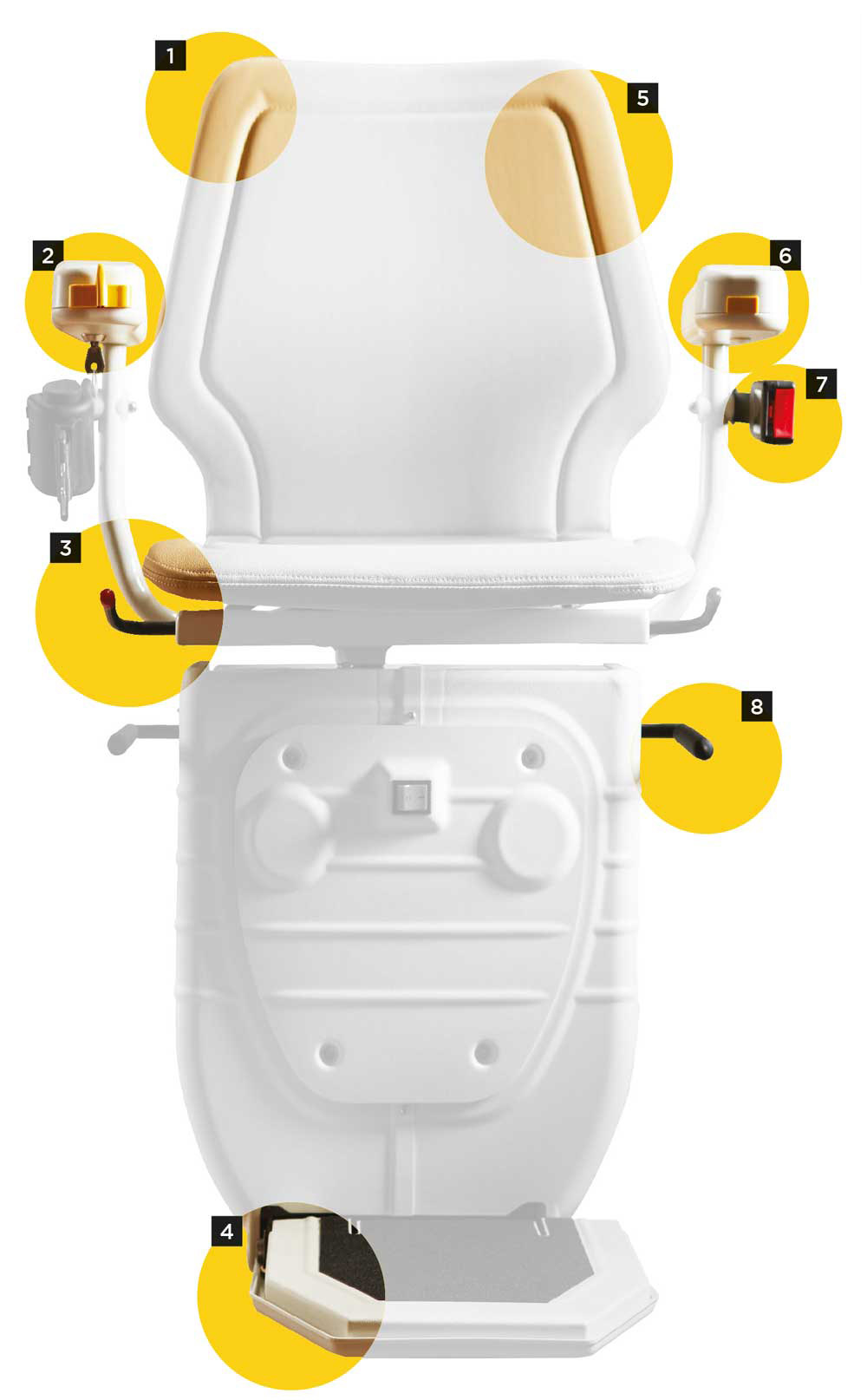 1
5
2
6
7
3
8
4